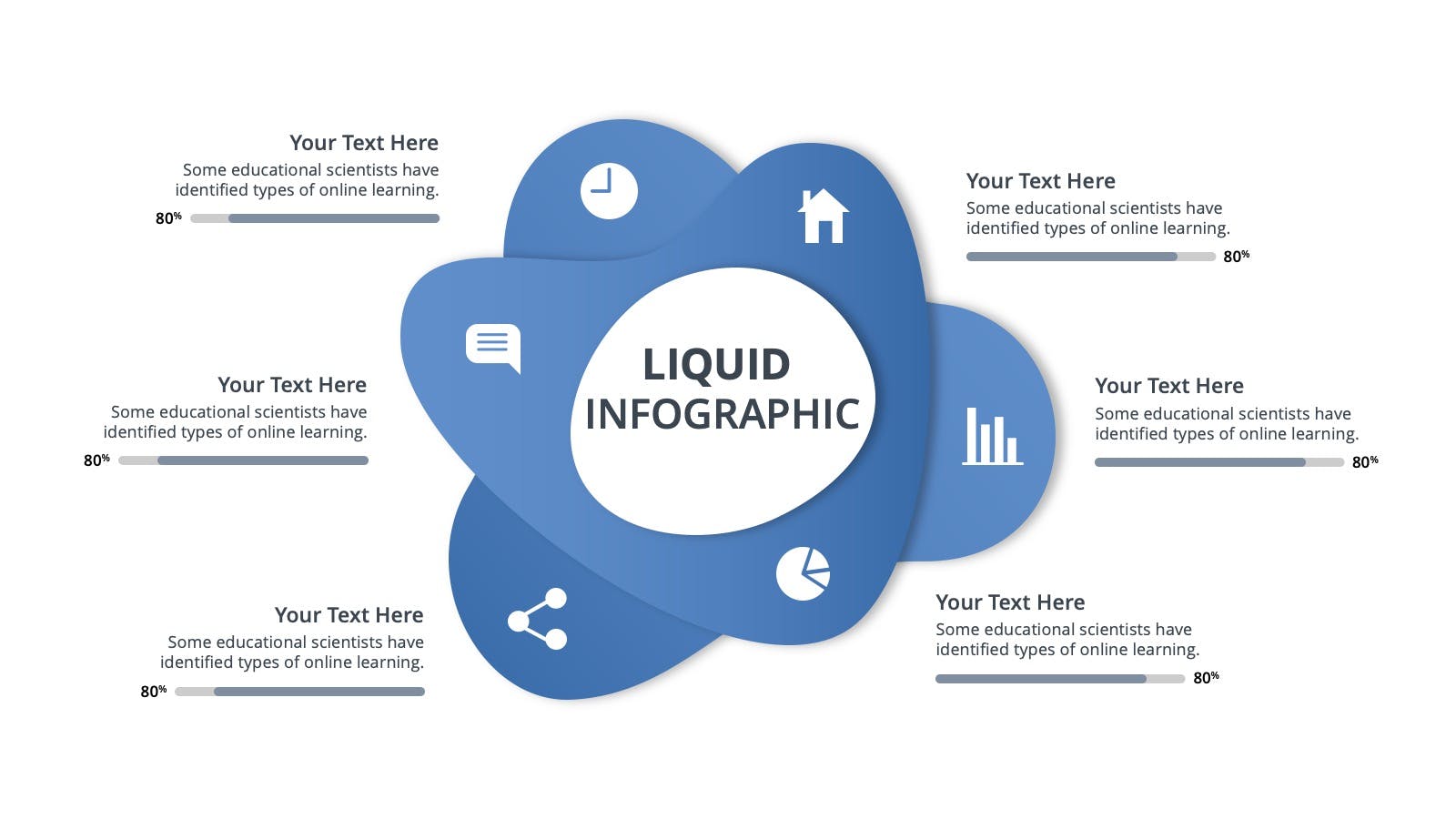 Your Text Here
Some educational scientists have identified types of online learning.
80%

Your Text Here
Some educational scientists have identified types of online learning.
80%

Your Text Here
Some educational scientists have identified types of online learning.
80%

LIQUID INFOGRAPHIC

Your Text Here
Some educational scientists have identified types of online learning.
80%

Your Text Here
Some educational scientists have identified types of online learning.
80%

Your Text Here
Some educational scientists have identified types of online learning.
80%