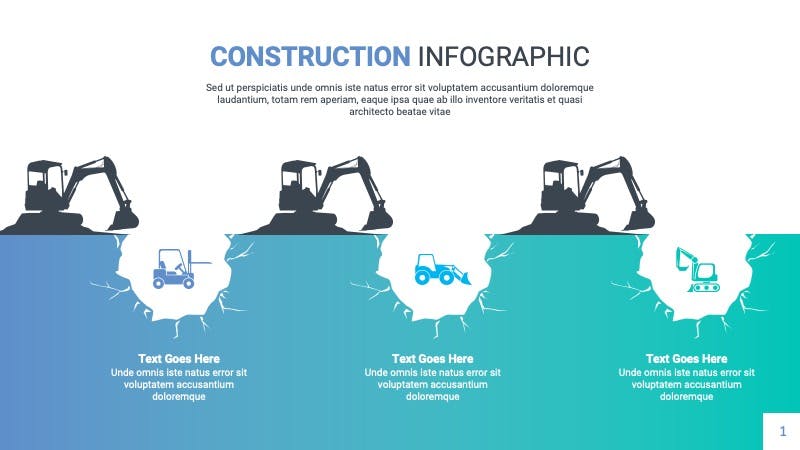 CONSTRUCTION INFOGRAPHIC

Sed ut perspiciatis unde omnis iste natus error sit voluptatem accusantium doloremque laudantium, totam rem aperiam, eaque ipsa quae ab illo inventore veritatis et quasi architecto beatae vitae

Text Goes Here
Unde omnis iste natus error sit voluptatem accusantium doloremque

Text Goes Here
Unde omnis iste natus error sit voluptatem accusantium doloremque

Text Goes Here
Unde omnis iste natus error sit voluptatem accusantium doloremque

1